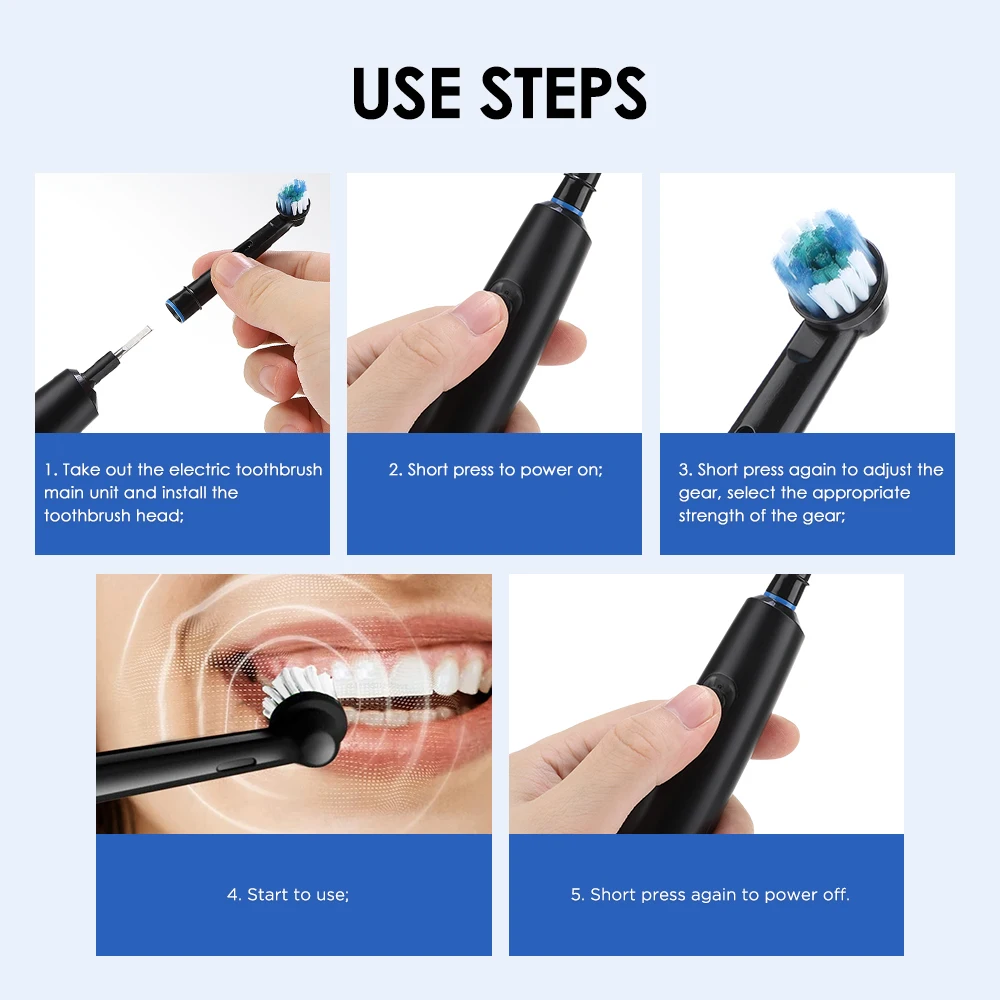 USE STEPS

1. Take out the electric toothbrush main unit and install the toothbrush head;

2. Short press to power on;

3. Short press again to adjust the gear, select the appropriate strength of the gear;

4. Start to use;

5. Short press again to power off.